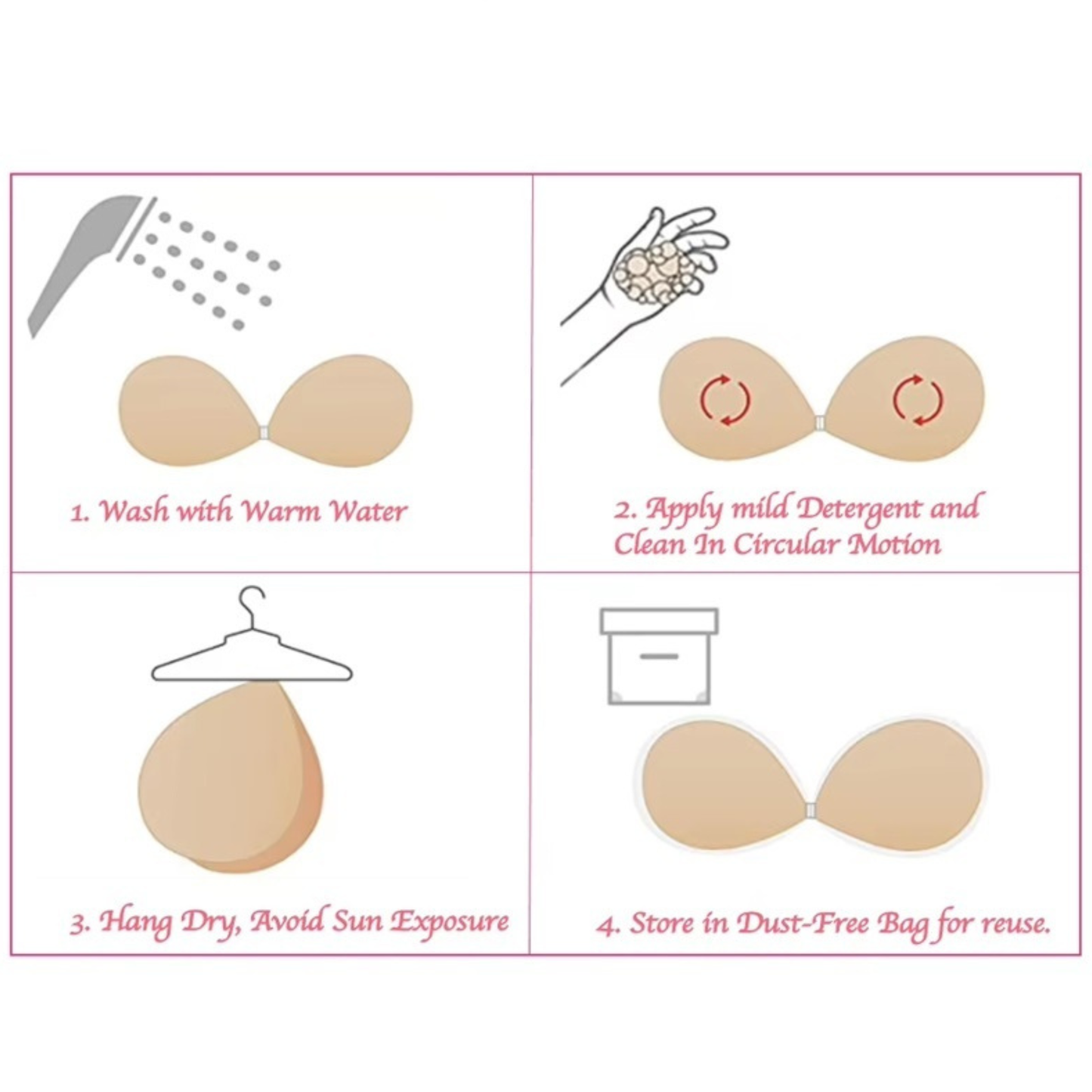 1. Wash with Warm Water

2. Apply mild Detergent and Clean In Circular Motion

3. Hang Dry, Avoid Sun Exposure

4. Store in Dust-Free Bag for reuse.